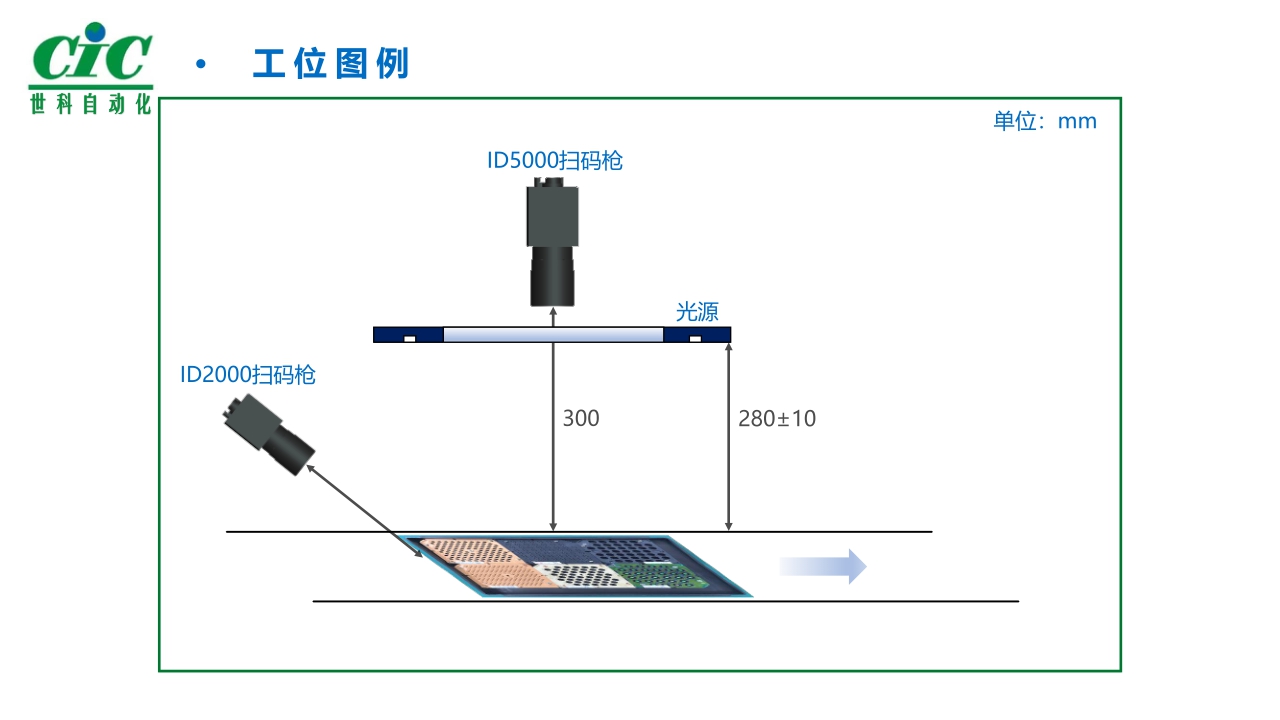 CIC
世科自动化

• 工位图例

单位：mm

ID5000扫码枪

光源

ID2000扫码枪

300

280±10